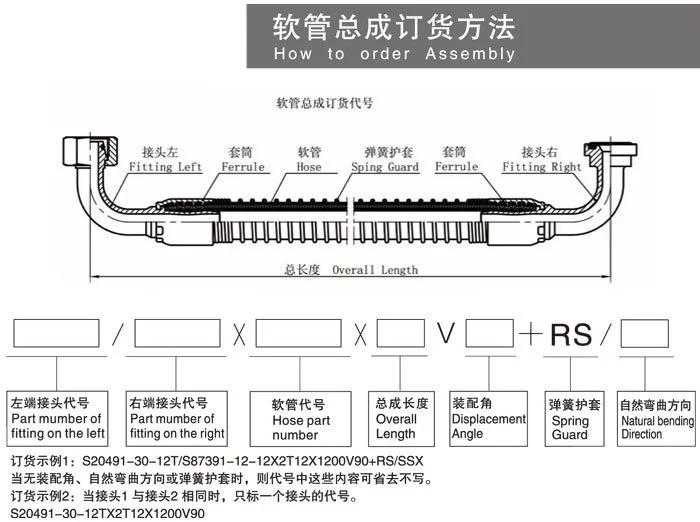 软管总成订货方法
How to order Assembly

软管总成订货代号

接头左
Fitting Left

套筒
Ferrule

软管
Hose

弹簧护套
Sping Guard

套筒
Ferrule

接头右
Fitting Right

总长度 Overall Length

/ X X V + RS /

左端接头代号
Part mumber of fitting on the left

右端接头代号
Part mumber of fitting on the right

软管代号
Hose part number

总成长度
Overall Length

装配角
Displacement Angle

弹簧护套
Spring Guard

自然弯曲方向
Natural bending Direction

订货示例1：S20491-30-12T/S87391-12-12X2T12X1200V90+RS/SSX
当无装配角、自然弯曲方向或弹簧护套时，则代号中这些内容可省去不写。
订货示例2：当接头1 与接头2 相同时，只标一个接头的代号。
S20491-30-12TX2T12X1200V90